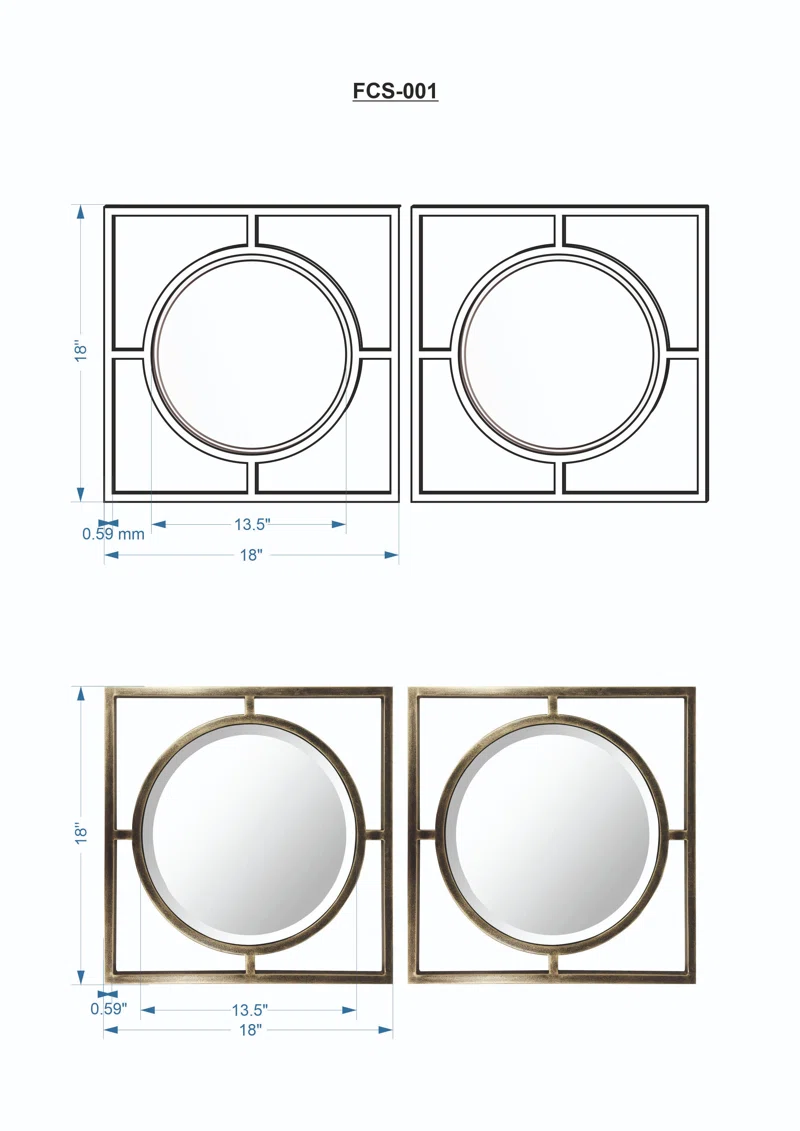 FCS-001

18"

0.59 mm

13.5"

18"

18"

0.59"

13.5"

18"